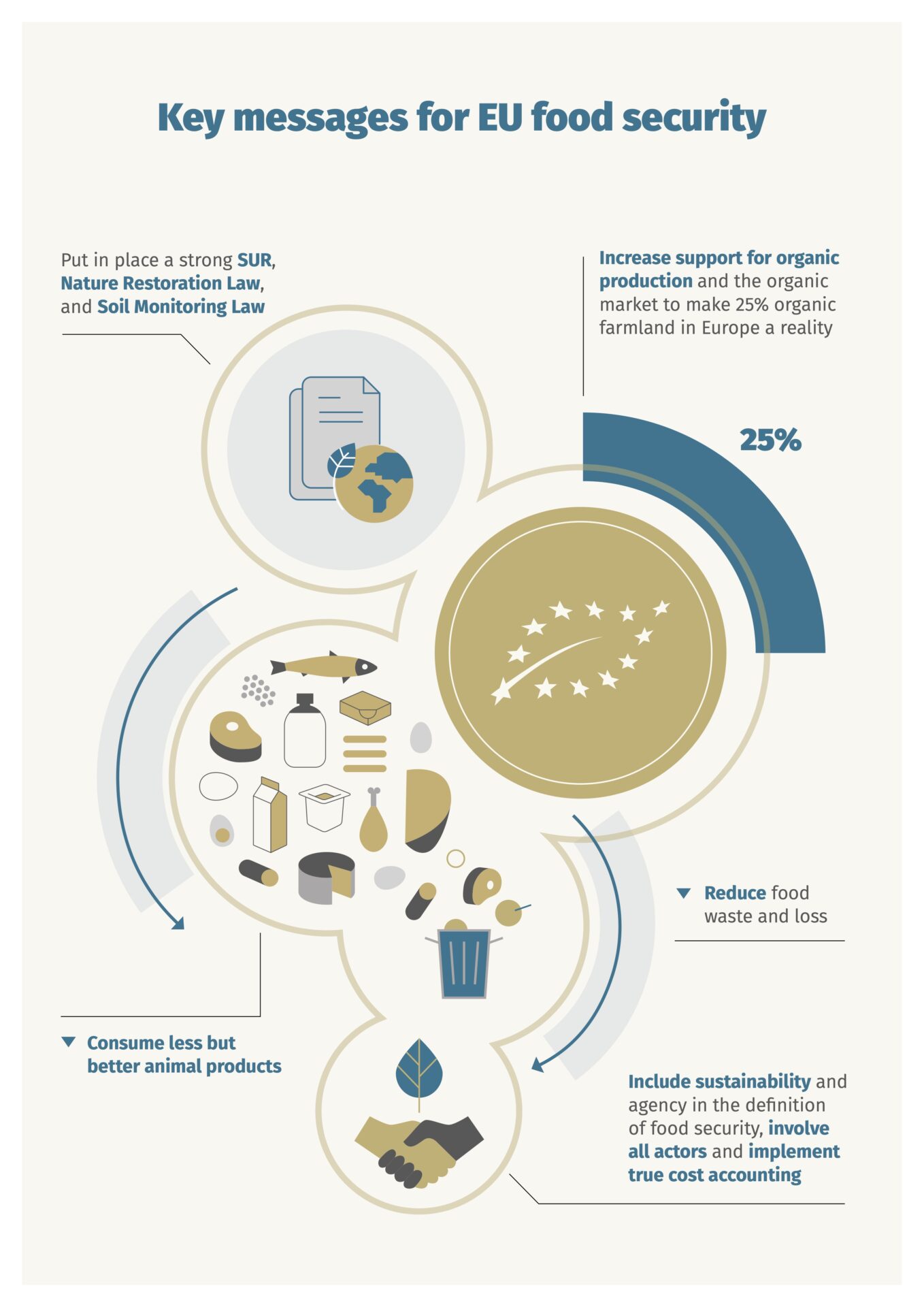 Key messages for EU food security

Put in place a strong SUR, Nature Restoration Law, and Soil Monitoring Law

Increase support for organic production and the organic market to make 25% organic farmland in Europe a reality

25%

Reduce food waste and loss

Consume less but better animal products

Include sustainability and agency in the definition of food security, involve all actors and implement true cost accounting